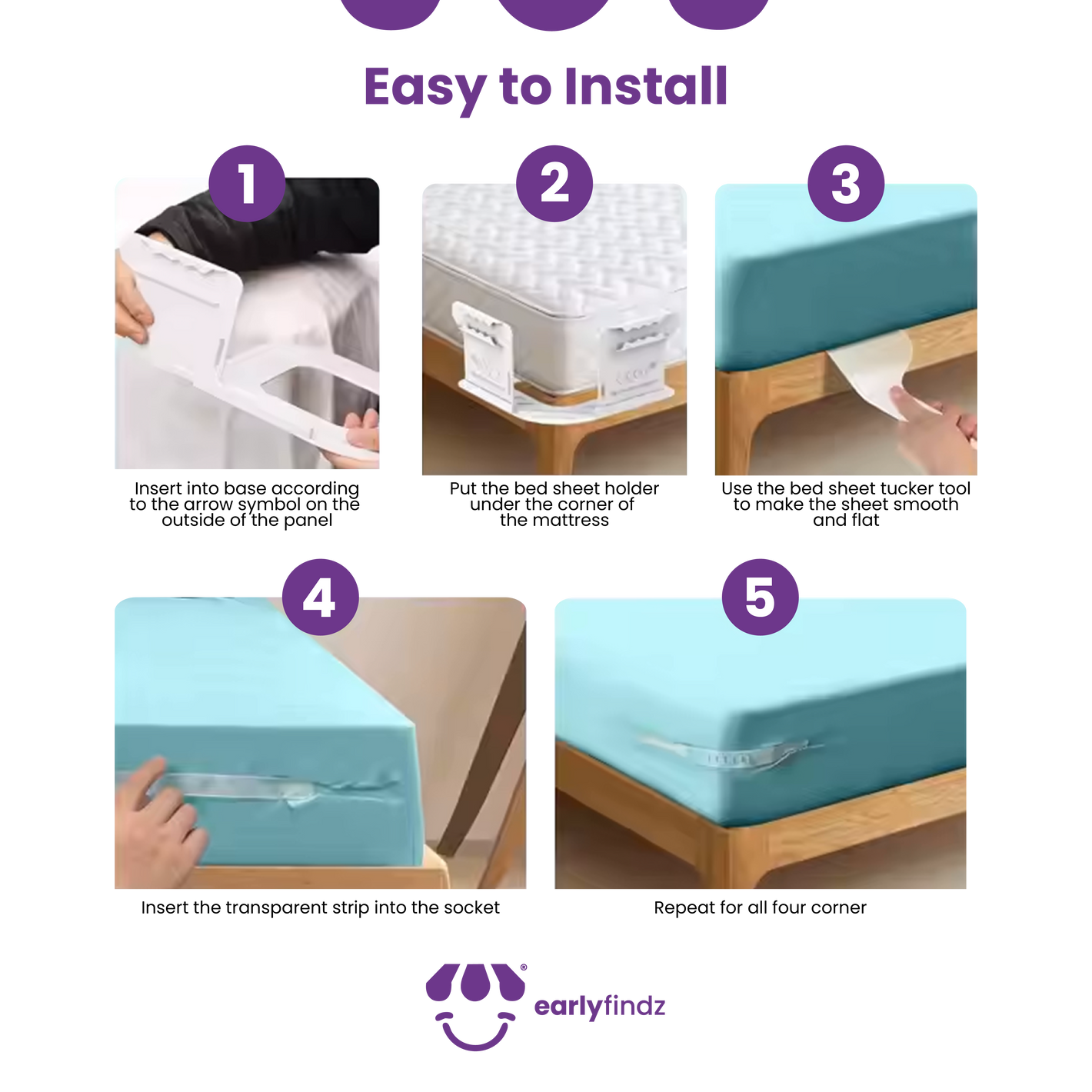 Easy to Install

1

Insert into base according to the arrow symbol on the outside of the panel

2

Put the bed sheet holder under the corner of the mattress

3

Use the bed sheet tucker tool to make the sheet smooth and flat

4

Insert the transparent strip into the socket

5

Repeat for all four corner

earlyfindz